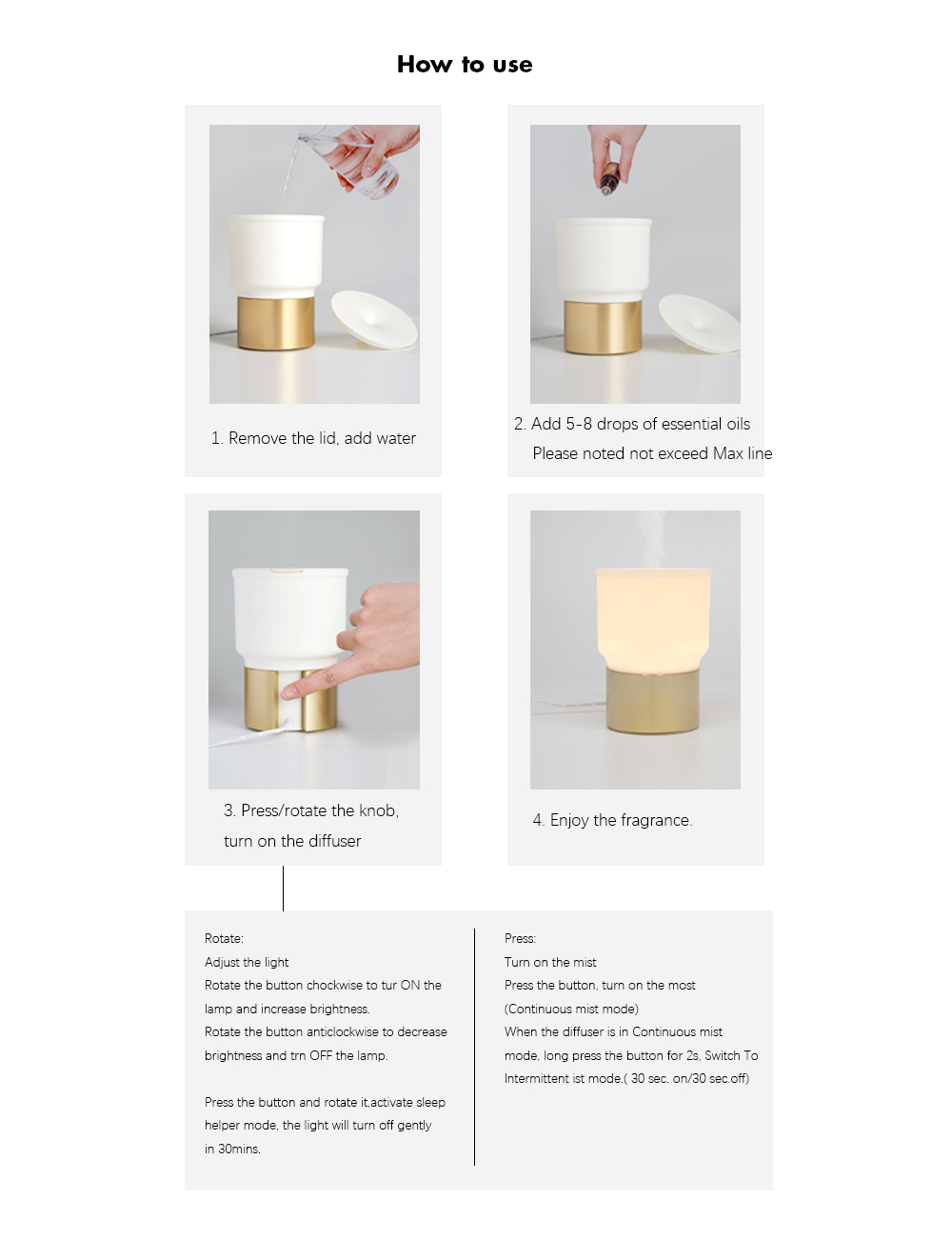 How to use

1. Remove the lid, add water

2. Add 5-8 drops of essential oils
Please noted not exceed Max line

3. Press/rotate the knob,
turn on the diffuser

4. Enjoy the fragrance.

Rotate:
Adjust the light
Rotate the button chockwise to tur ON the lamp and increase brightness.
Rotate the button anticlockwise to decrease brightness and trn OFF the lamp.

Press the button and rotate it,activate sleep helper mode, the light will turn off gently in 30mins.

Press:
Turn on the mist
Press the button, turn on the most
(Continuous mist mode)
When the diffuser is in Continuous mist mode, long press the button for 2s, Switch To Intermittent ist mode.( 30 sec. on/30 sec.off)